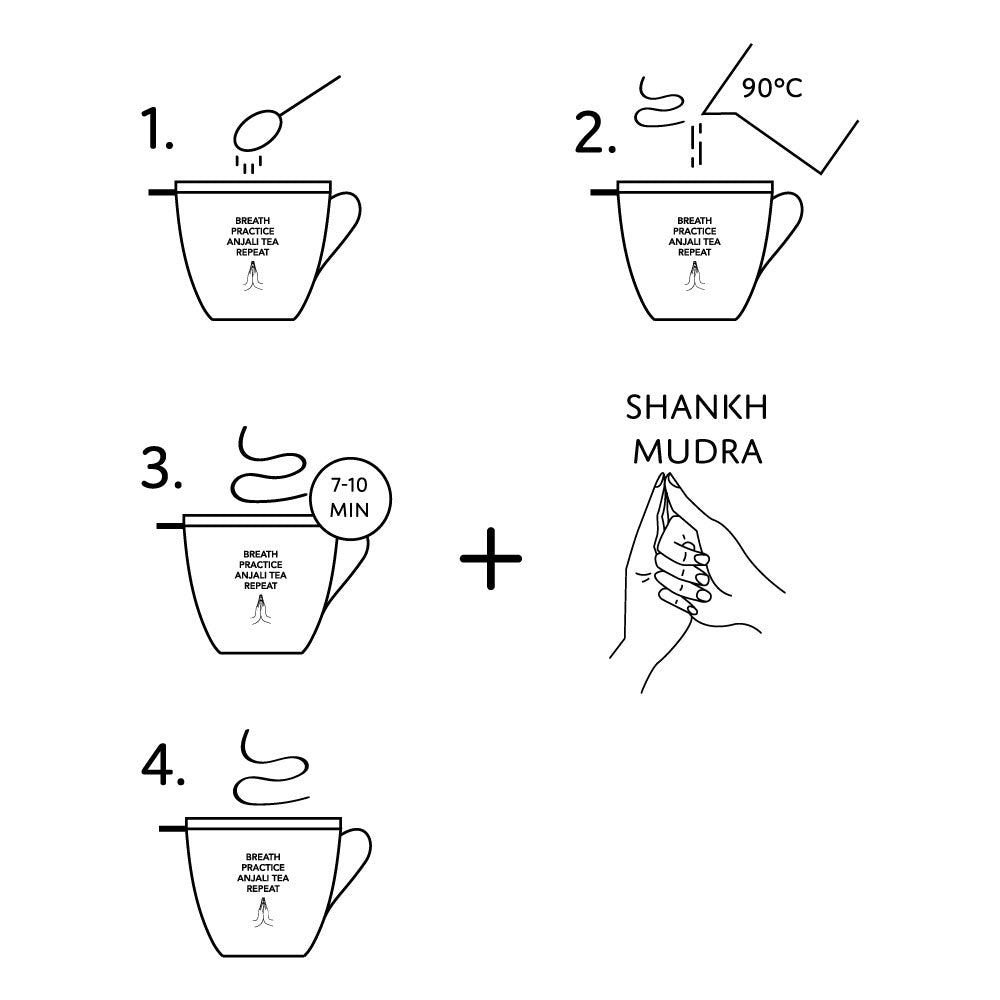 1.

BREATH
PRACTICE
ANJALI TEA
REPEAT

2.

90°C

BREATH
PRACTICE
ANJALI TEA
REPEAT

3.

7-10
MIN

BREATH
PRACTICE
ANJALI TEA
REPEAT

+

SHANKH
MUDRA

4.

BREATH
PRACTICE
ANJALI TEA
REPEAT