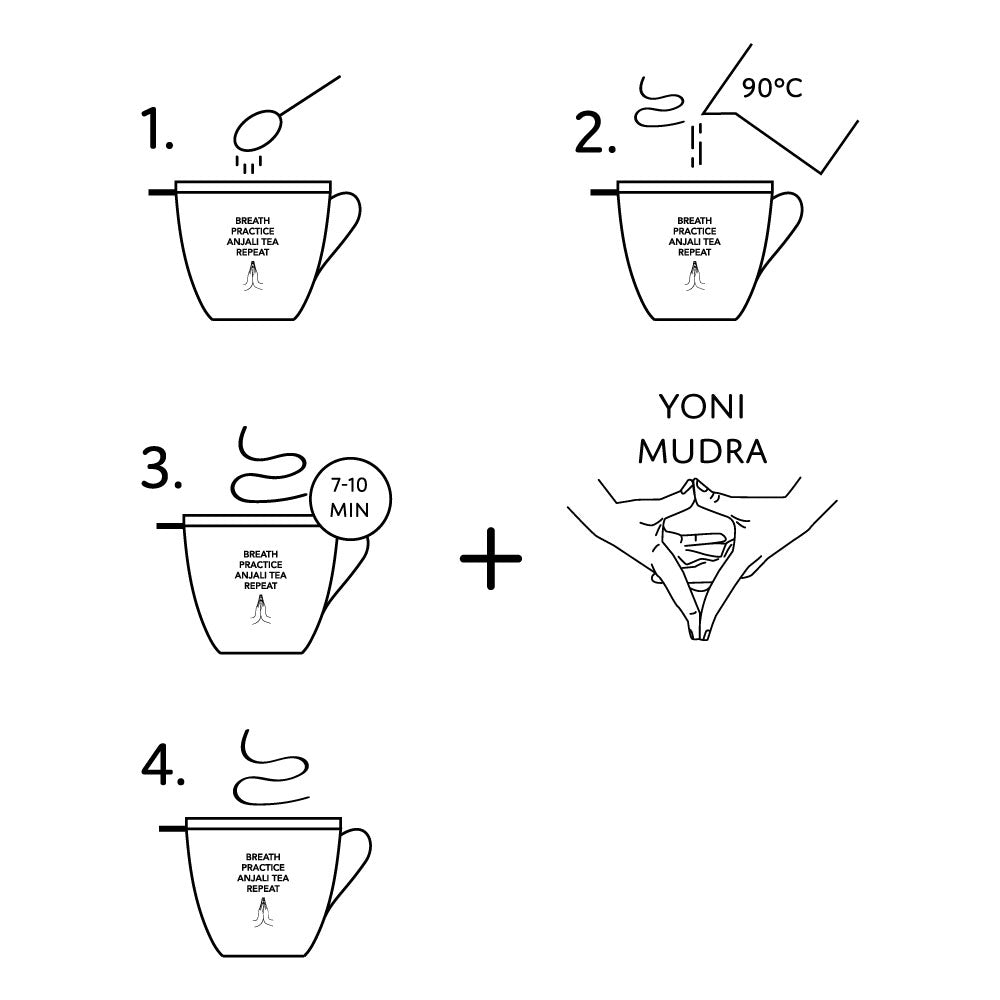 1.

BREATH
PRACTICE
ANJALI TEA
REPEAT

2.

90°C

BREATH
PRACTICE
ANJALI TEA
REPEAT

3.

7-10
MIN

BREATH
PRACTICE
ANJALI TEA
REPEAT

+

YONI
MUDRA

4.

BREATH
PRACTICE
ANJALI TEA
REPEAT