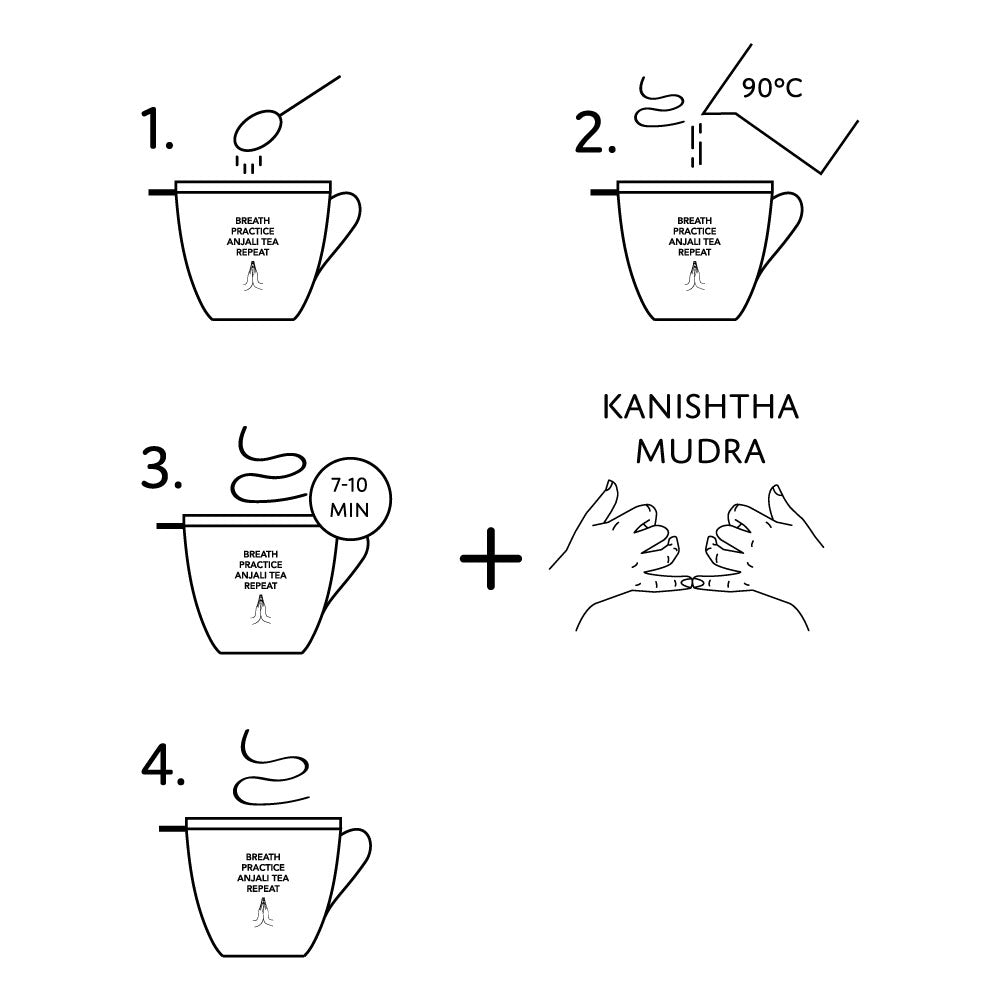 1.

BREATH
PRACTICE
ANJALI TEA
REPEAT

2.

90°C

BREATH
PRACTICE
ANJALI TEA
REPEAT

3.

7-10
MIN

BREATH
PRACTICE
ANJALI TEA
REPEAT

+

KANISHTHA
MUDRA

4.

BREATH
PRACTICE
ANJALI TEA
REPEAT