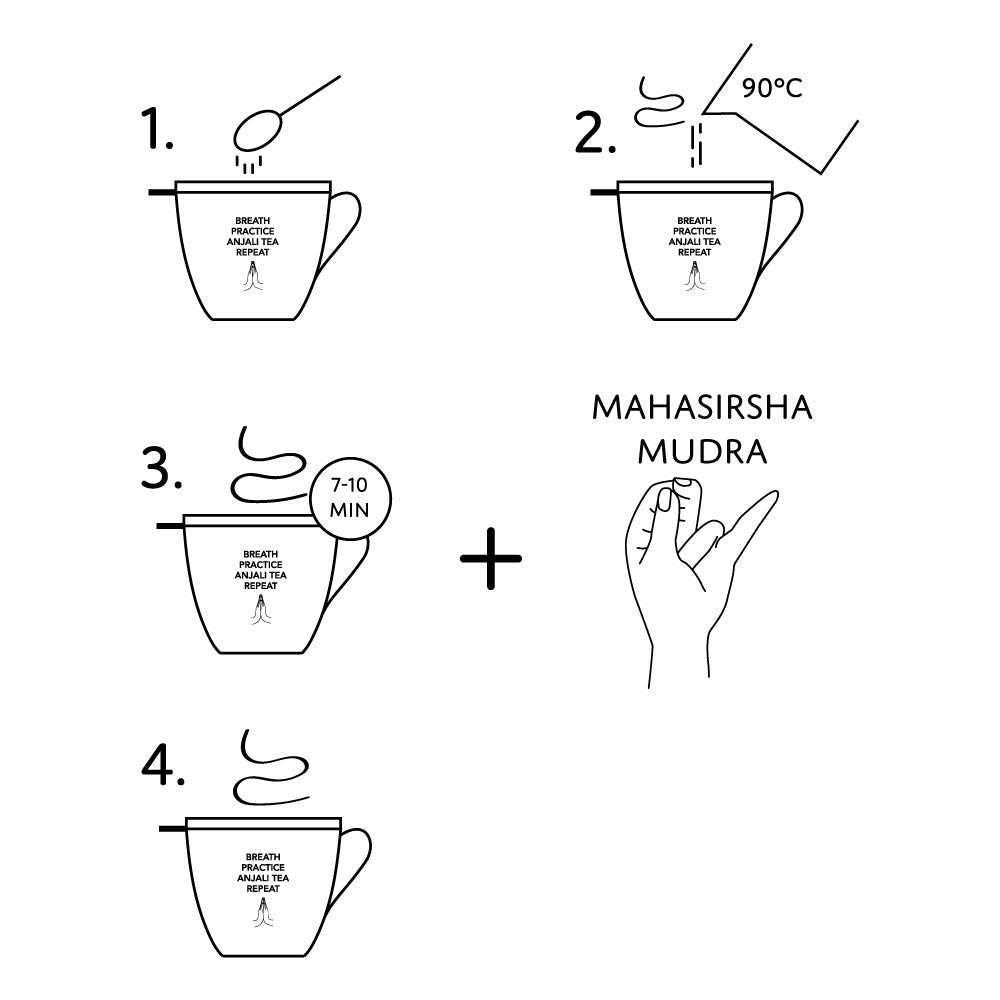 1.

BREATH
PRACTICE
ANJALI TEA
REPEAT

2.

90°C

BREATH
PRACTICE
ANJALI TEA
REPEAT

3.

7-10
MIN

BREATH
PRACTICE
ANJALI TEA
REPEAT

+

MAHASIRSHA
MUDRA

4.

BREATH
PRACTICE
ANJALI TEA
REPEAT