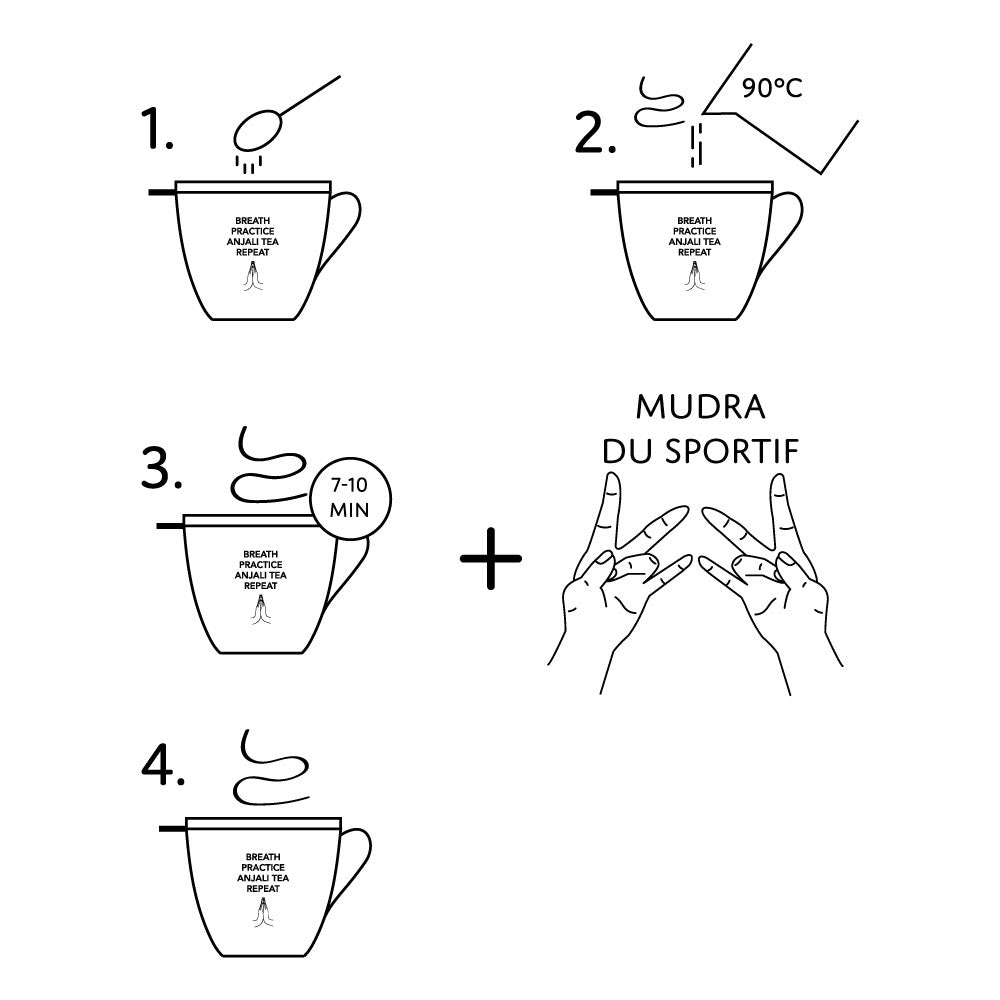 1.

BREATH
PRACTICE
ANJALI TEA
REPEAT

2.

90°C

BREATH
PRACTICE
ANJALI TEA
REPEAT

3.

7-10
MIN

BREATH
PRACTICE
ANJALI TEA
REPEAT

+

MUDRA
DU SPORTIF

4.

BREATH
PRACTICE
ANJALI TEA
REPEAT