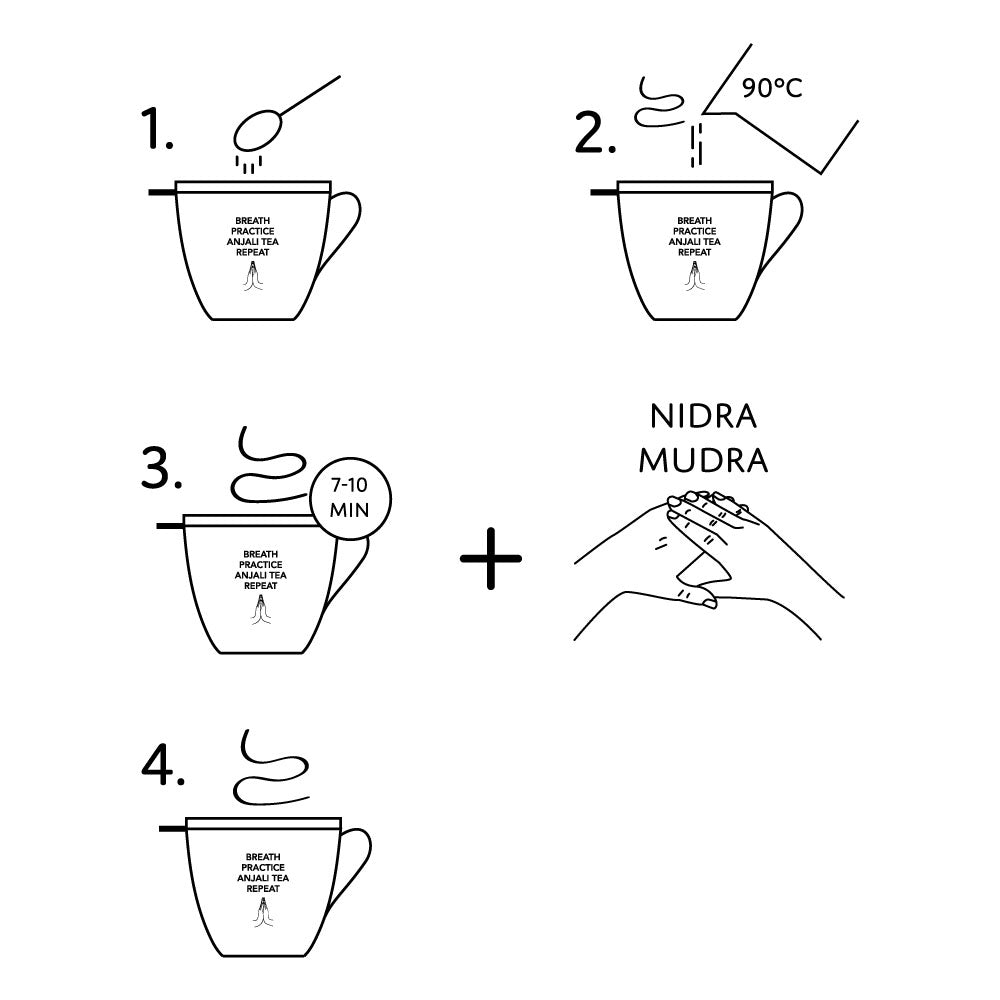 1.

BREATH
PRACTICE
ANJALI TEA
REPEAT

2.

90°C

BREATH
PRACTICE
ANJALI TEA
REPEAT

3.

7-10
MIN

BREATH
PRACTICE
ANJALI TEA
REPEAT

+

NIDRA
MUDRA

4.

BREATH
PRACTICE
ANJALI TEA
REPEAT