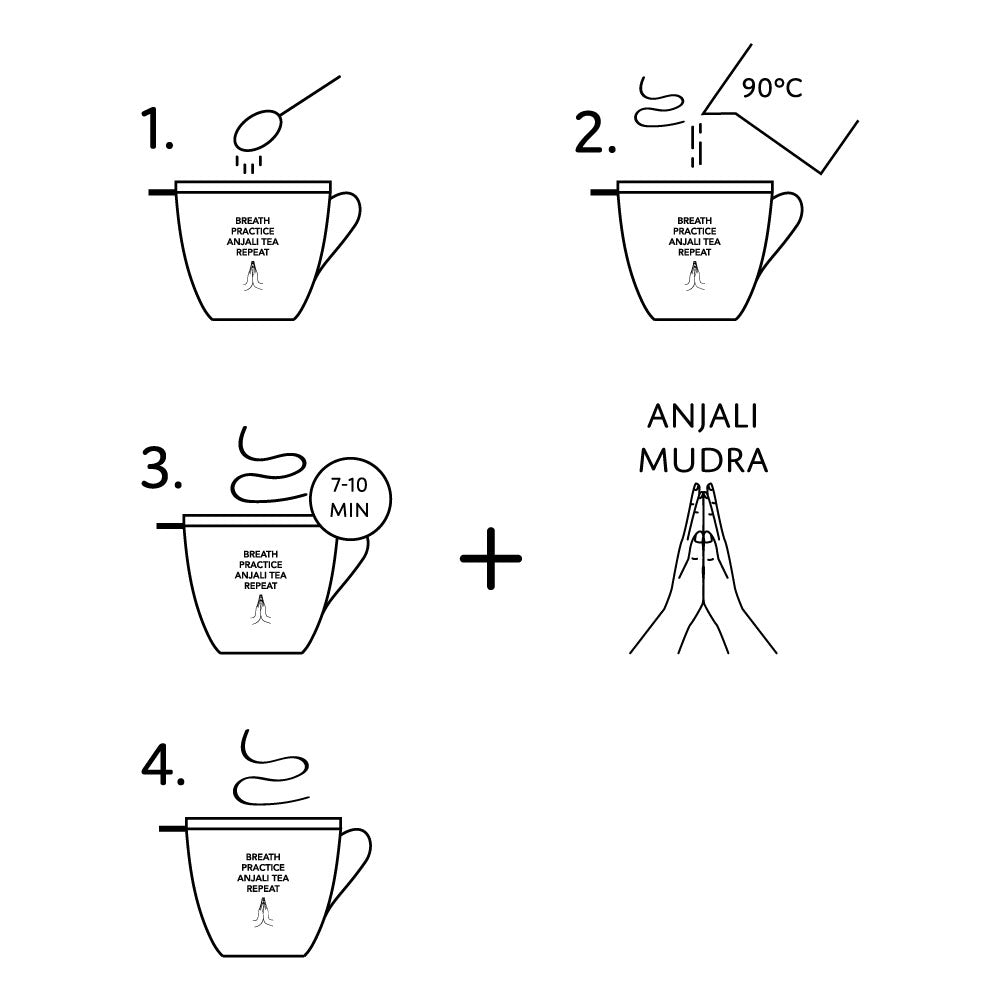 1.

BREATH
PRACTICE
ANJALI TEA
REPEAT

2.

90°C

BREATH
PRACTICE
ANJALI TEA
REPEAT

3.

7-10
MIN

BREATH
PRACTICE
ANJALI TEA
REPEAT

+

ANJALI
MUDRA

4.

BREATH
PRACTICE
ANJALI TEA
REPEAT